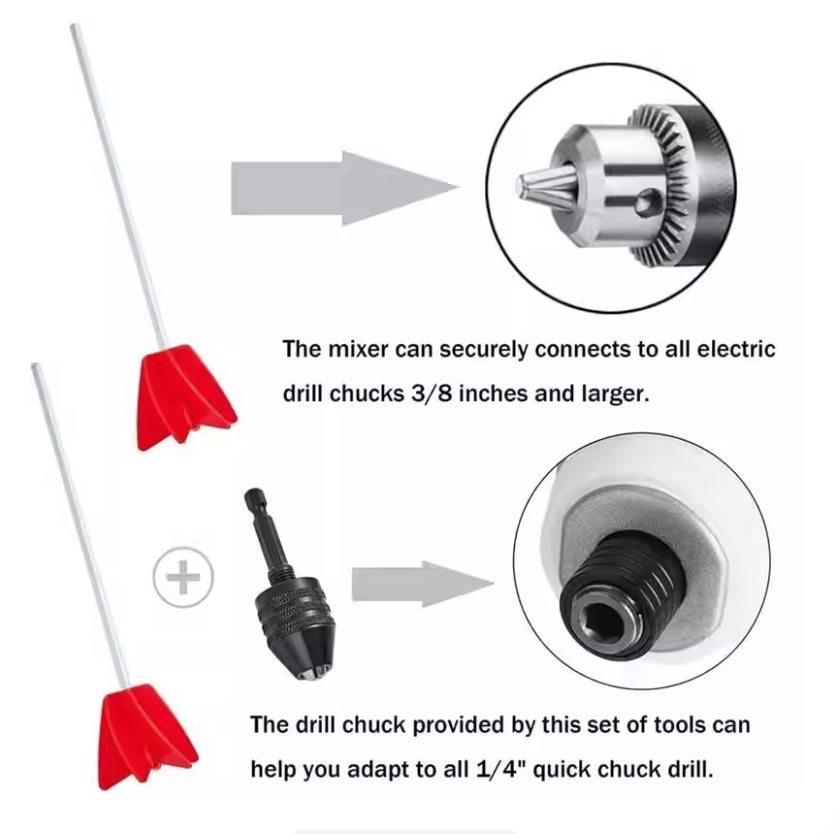 The mixer can securely connects to all electric drill chucks 3/8 inches and larger.

The drill chuck provided by this set of tools can help you adapt to all 1/4" quick chuck drill.